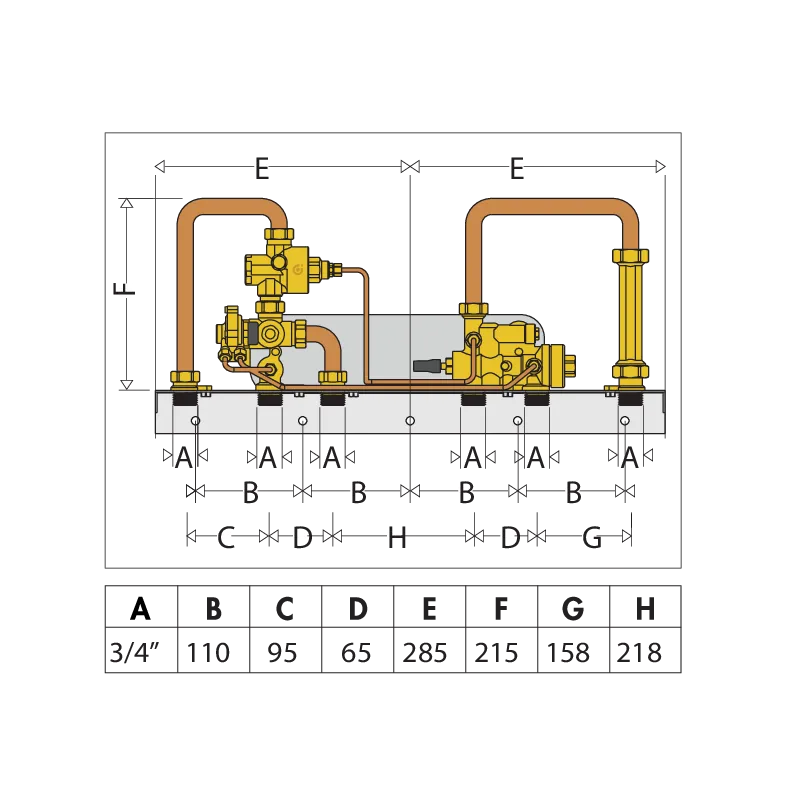 E E

F

A A A A A A

B B B B

C D H D G

| A | B | C | D | E | F | G | H |
|---|---|---|---|---|---|---|---|
| 3/4" | 110 | 95 | 65 | 285 | 215 | 158 | 218 |